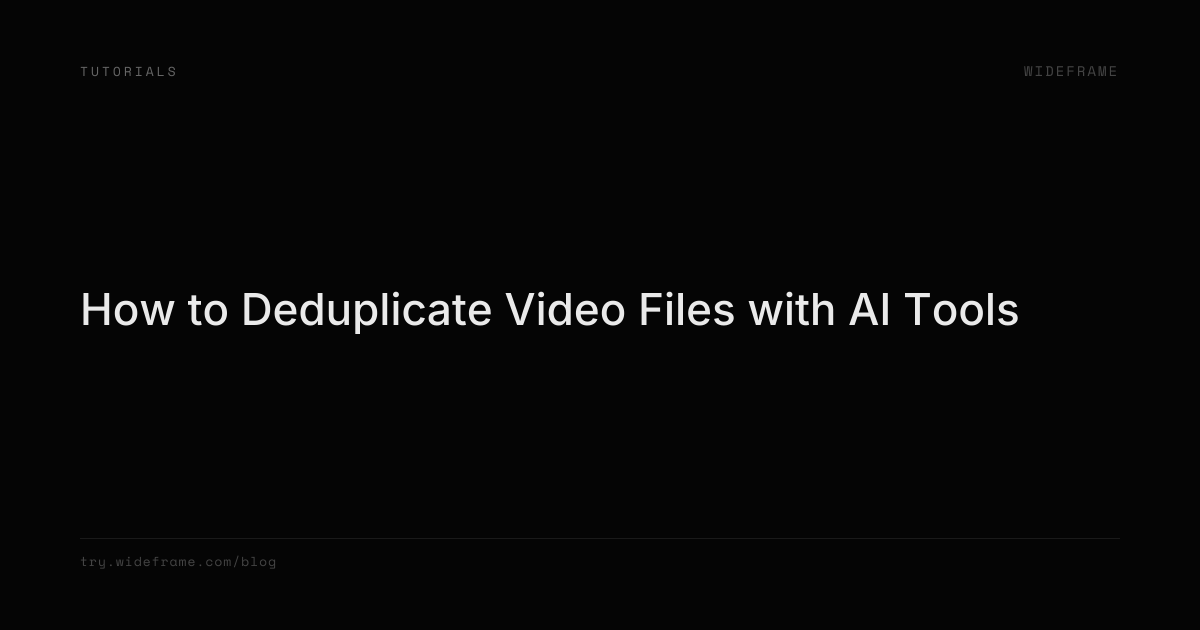 TUTORIALS

WIDEFRAME

How to Deduplicate Video Files with AI Tools

try.wideframe.com/blog